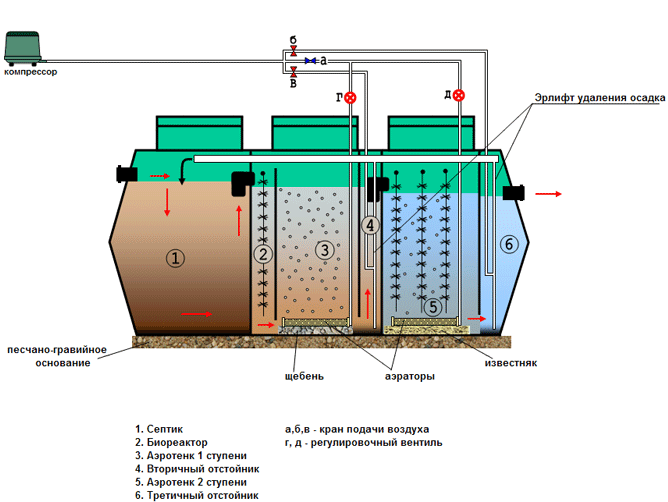 компрессор

б

а

в

г

д

Эрлифт удаления осадка

1

2

3

4

5

6

песчано-гравийное основание

щебень

аэраторы

известняк

1. Септик
2. Биореактор
3. Аэротенк 1 ступени
4. Вторичный отстойник
5. Аэротенк 2 ступени
6. Третичный отстойник

а,б,в - кран подачи воздуха
г, д - регулировочный вентиль